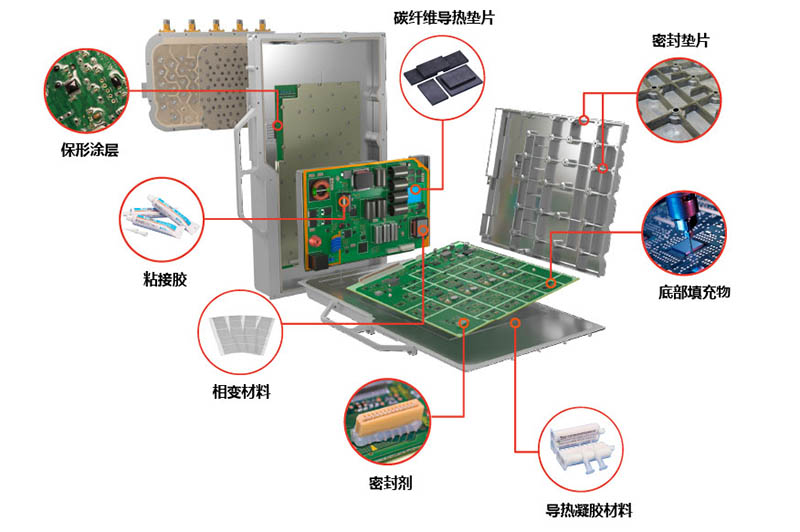 碳纤维导热垫片

密封垫片

保形涂层

粘接胶

底部填充物

相变材料

密封剂

导热凝胶材料